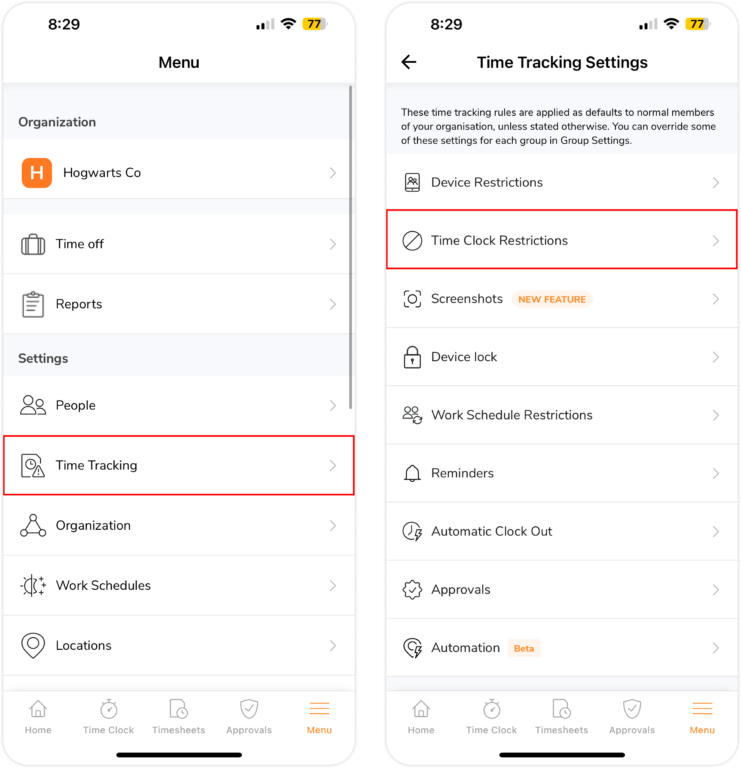 8:29

77

Menu

Organization

H

Hogwarts Co

Time off

Reports

Settings

People

Time Tracking

Organization

Work Schedules

Locations

Home

Time Clock

Timesheets

Approvals

Menu

8:29

77

Time Tracking Settings

These time tracking rules are applied as defaults to normal members of your organisation, unless stated otherwise. You can override some of these settings for each group in Group Settings.

Device Restrictions

Time Clock Restrictions

Screenshots NEW FEATURE

Device lock

Work Schedule Restrictions

Reminders

Automatic Clock Out

Approvals

Automation Beta

Home

Time Clock

Timesheets

Approvals

Menu