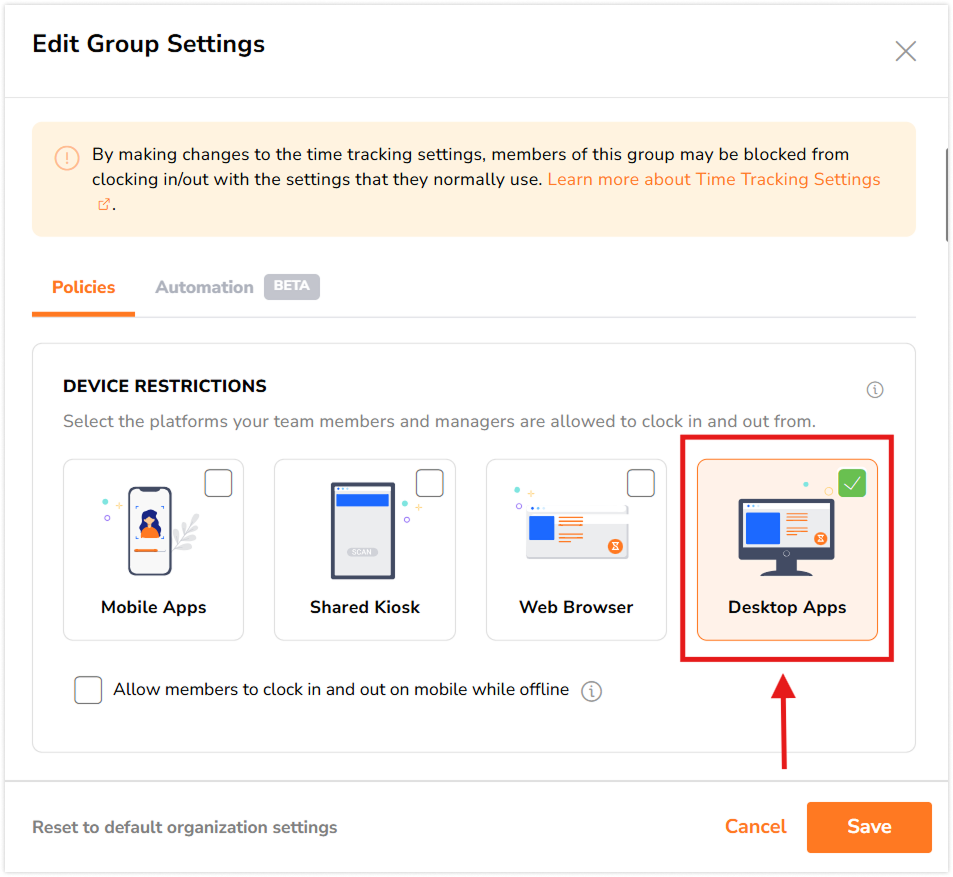 Edit Group Settings

By making changes to the time tracking settings, members of this group may be blocked from clocking in/out with the settings that they normally use. Learn more about Time Tracking Settings.

Policies

Automation BETA

DEVICE RESTRICTIONS

Select the platforms your team members and managers are allowed to clock in and out from.

SCAN

Mobile Apps

Shared Kiosk

Web Browser

Desktop Apps

Allow members to clock in and out on mobile while offline

Reset to default organization settings

Cancel

Save