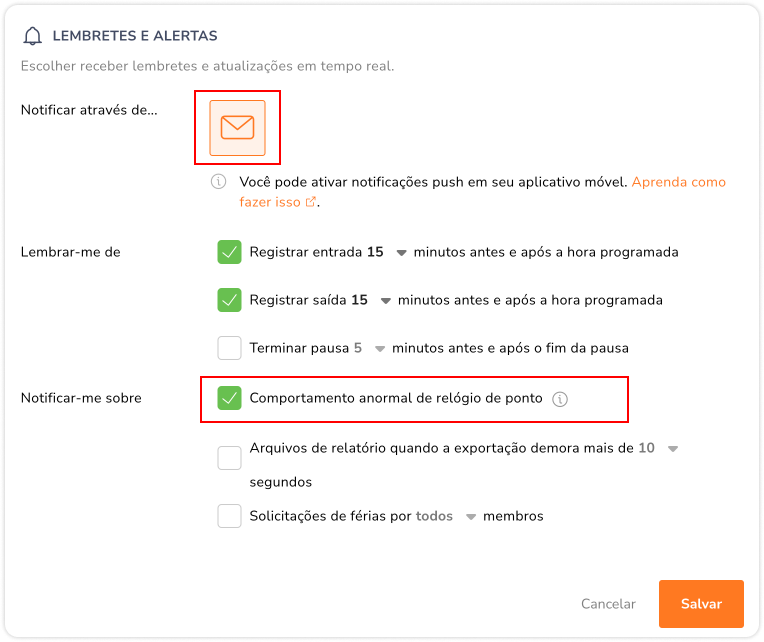 LEMBRETES E ALERTAS

Escolher receber lembretes e atualizações em tempo real.

Notificar através de...

Você pode ativar notificações push em seu aplicativo móvel. Aprenda como fazer isso.

Lembrar-me de

Registrar entrada 15 minutos antes e após a hora programada

Registrar saída 15 minutos antes e após a hora programada

Terminar pausa 5 minutos antes e após o fim da pausa

Notificar-me sobre

Comportamento anormal de relógio de ponto

Arquivos de relatório quando a exportação demora mais de 10 segundos

Solicitações de férias por todos membros

Cancelar

Salvar