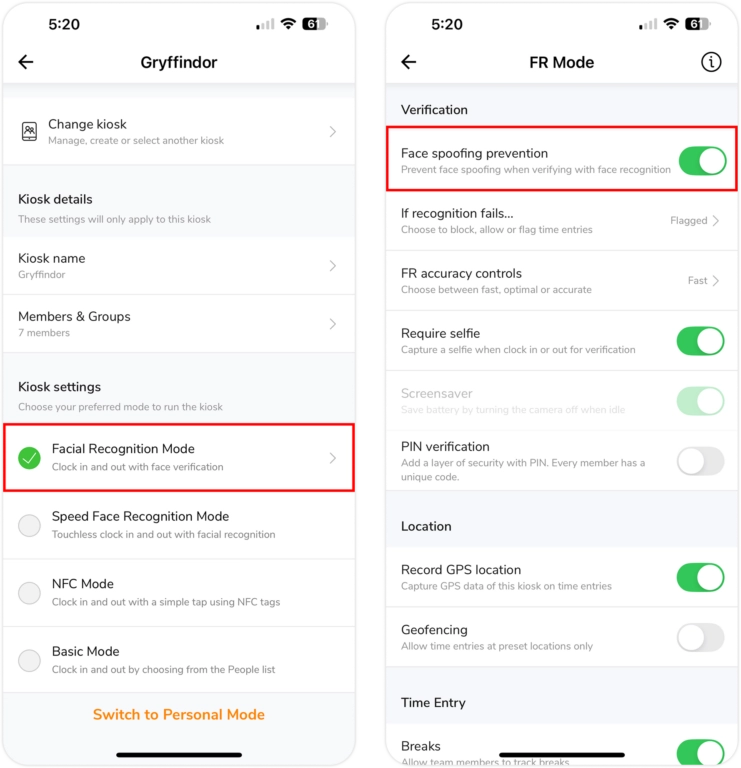 5:20

61

Gryffindor

Change kiosk
Manage, create or select another kiosk

Kiosk details
These settings will only apply to this kiosk

Kiosk name
Gryffindor

Members & Groups
7 members

Kiosk settings
Choose your preferred mode to run the kiosk

Facial Recognition Mode
Clock in and out with face verification

Speed Face Recognition Mode
Touchless clock in and out with facial recognition

NFC Mode
Clock in and out with a simple tap using NFC tags

Basic Mode
Clock in and out by choosing from the People list

Switch to Personal Mode

5:20

61

FR Mode

Verification

Face spoofing prevention
Prevent face spoofing when verifying with face recognition

If recognition fails...
Choose to block, allow or flag time entries
Flagged

FR accuracy controls
Choose between fast, optimal or accurate
Fast

Require selfie
Capture a selfie when clock in or out for verification

Screensaver
Save battery by turning the camera off when idle

PIN verification
Add a layer of security with PIN. Every member has a unique code.

Location

Record GPS location
Capture GPS data of this kiosk on time entries

Geofencing
Allow time entries at preset locations only

Time Entry

Breaks
Allow team members to track breaks